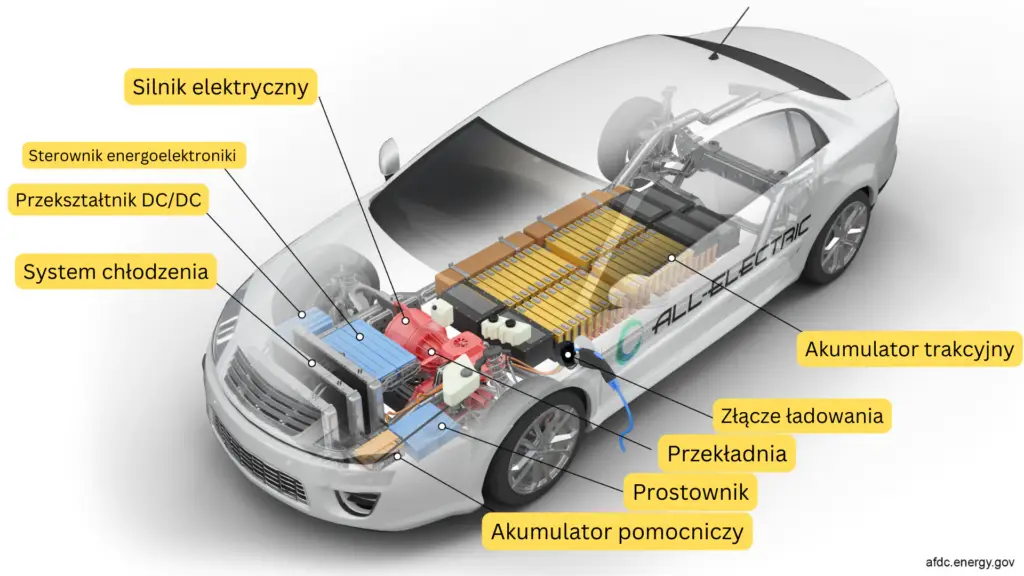 Silnik elektryczny

Sterownik energoelektroniki

Przekształtnik DC/DC

System chłodzenia

ALL-ELECTRIC

Akumulator trakcyjny

Złącze ładowania

Przekładnia

Prostownik

Akumulator pomocniczy

afdc.energy.gov